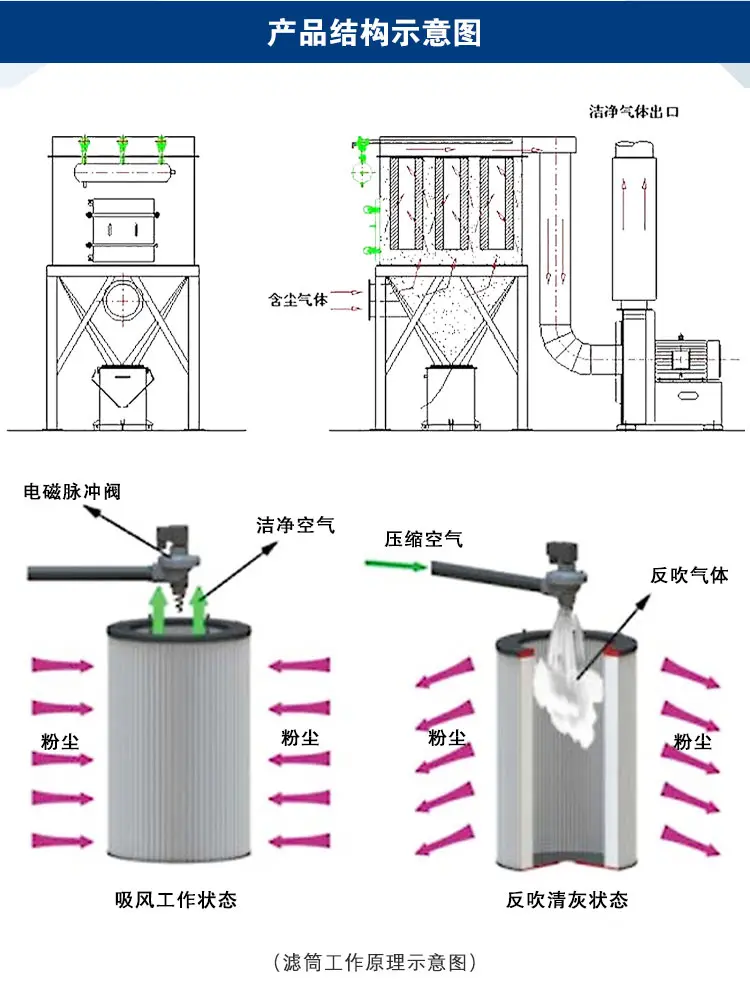 产品结构示意图

洁净气体出口

含尘气体

电磁脉冲阀

洁净空气

粉尘

粉尘

吸风工作状态

压缩空气

反吹气体

粉尘

粉尘

反吹清灰状态

（滤筒工作原理示意图）